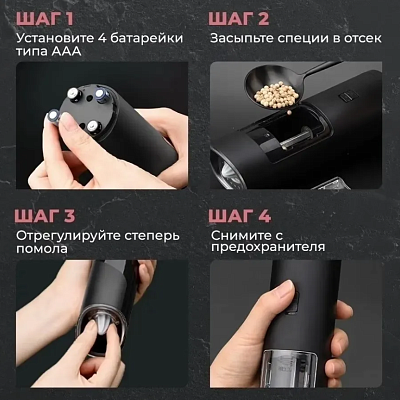 ШАГ 1
Установите 4 батарейки типа ААА

ШАГ 2
Засыпьте специи в отсек

ШАГ 3
Отрегулируйте степерь помола

ШАГ 4
Снимите с предохранителя