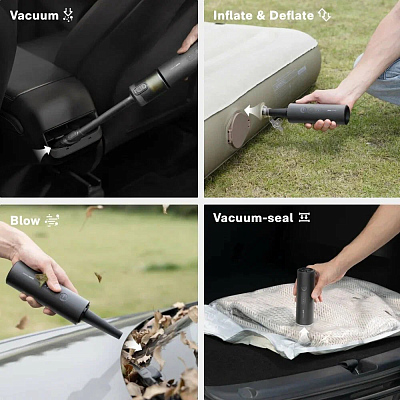 Vacuum

Inflate & Deflate

Blow

Vacuum-seal