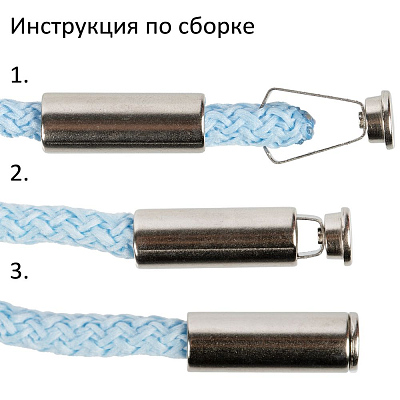 Инструкция по сборке

1.

2.

3.